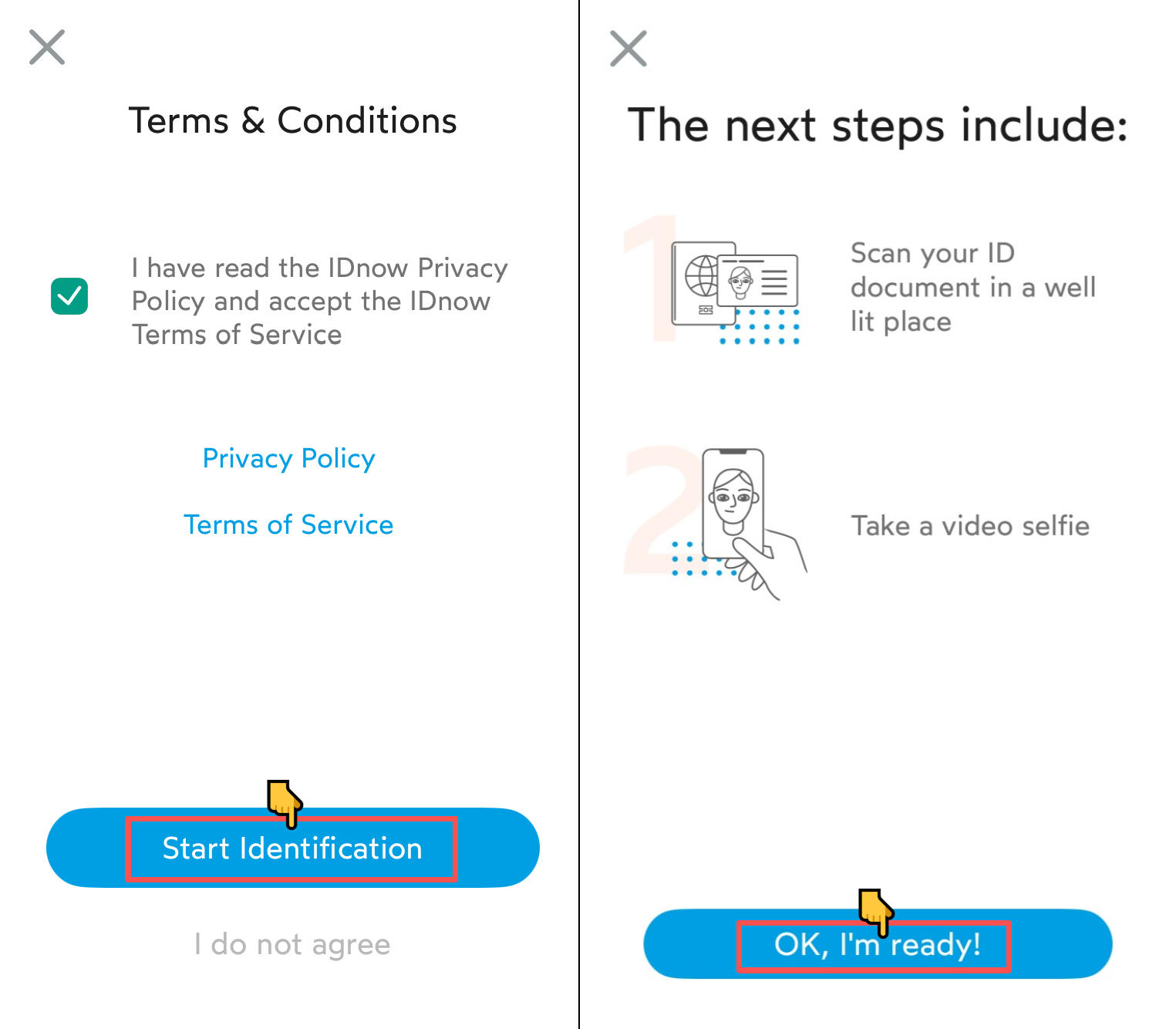 Terms & Conditions

I have read the IDnow Privacy Policy and accept the IDnow Terms of Service

Privacy Policy

Terms of Service

Start Identification

I do not agree

The next steps include:

1

Scan your ID document in a well lit place

2

Take a video selfie

OK, I'm ready!